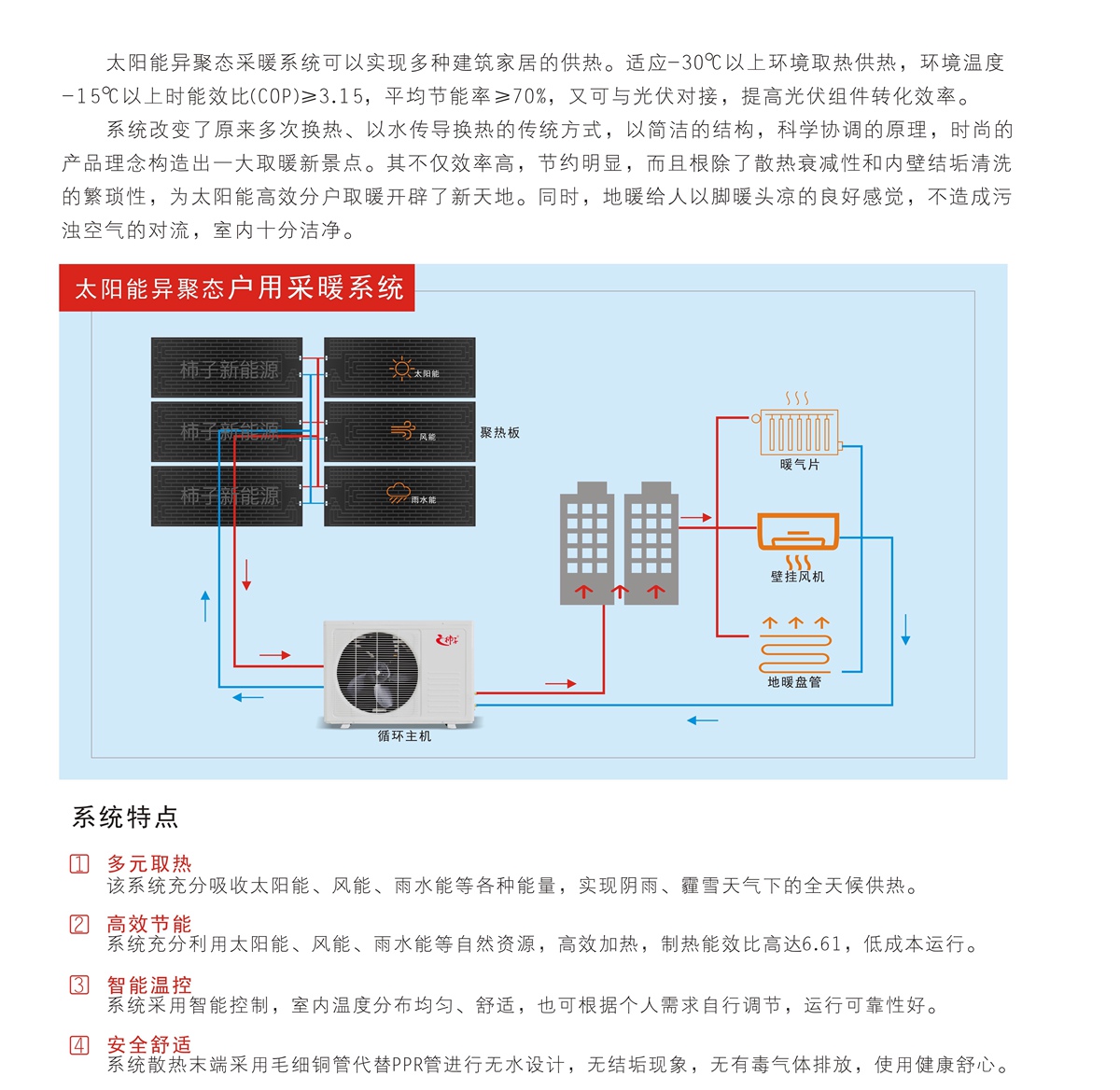 太阳能异聚态采暖系统可以实现多种建筑家居的供热。适应-30℃以上环境取热供热，环境温度-15℃以上时能效比(COP)≥3.15，平均节能率≥70%，又可与光伏对接，提高光伏组件转化效率。

系统改变了原来多次换热、以水传导换热的传统方式，以简洁的结构，科学协调的原理，时尚的产品理念构造出一大取暖新景点。其不仅效率高，节约明显，而且根除了散热衰减性和内壁结垢清洗的繁琐性，为太阳能高效分户取暖开辟了新天地。同时，地暖给人以脚暖头凉的良好感觉，不造成污浊空气的对流，室内十分洁净。

太阳能异聚态户用采暖系统

柿子新能源
柿子新能源
柿子新能源
太阳能
风能
雨水能
聚热板
暖气片
壁挂风机
地暖盘管
循环主机

系统特点

1 多元取热
该系统充分吸收太阳能、风能、雨水能等各种能量，实现阴雨、霾雪天气下的全天候供热。

2 高效节能
系统充分利用太阳能、风能、雨水能等自然资源，高效加热，制热能效比高达6.61，低成本运行。

3 智能温控
系统采用智能控制，室内温度分布均匀、舒适，也可根据个人需求自行调节，运行可靠性好。

4 安全舒适
系统散热末端采用毛细铜管代替PPR管进行无水设计，无结垢现象，无有毒气体排放，使用健康舒心。